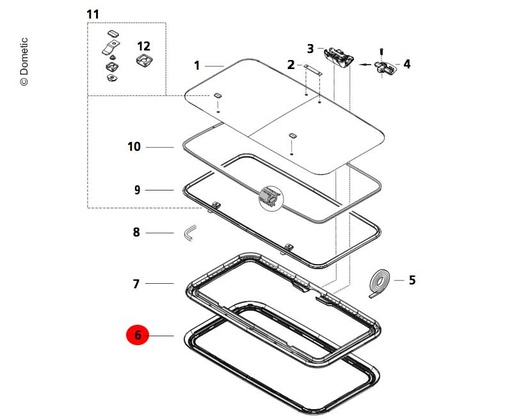 © Dometic

11

12

1

2

3

4

10

9

8

7

5

6